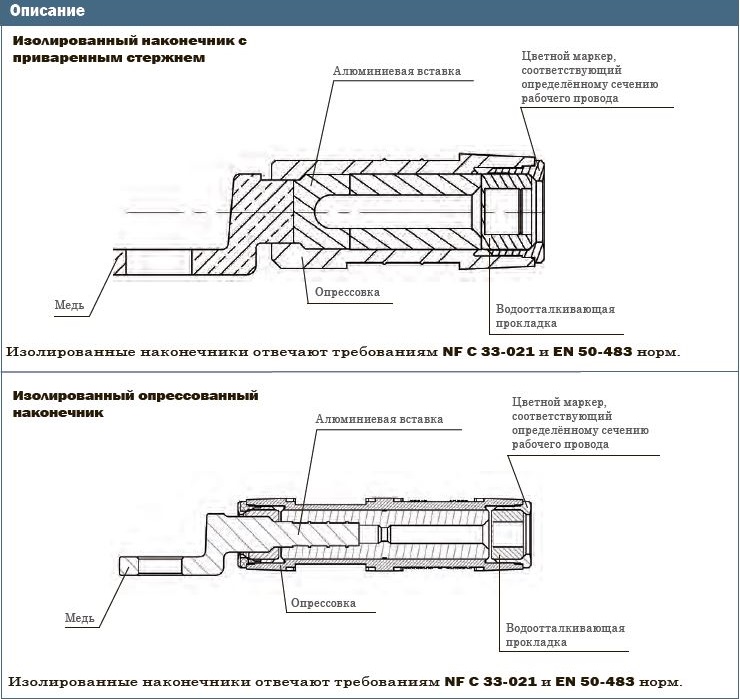 Описание

Изолированный наконечник с приваренным стержнем

Алюминиевая вставка

Цветной маркер, соответствующий определённому сечению рабочего провода

Медь

Опрессовка

Водоотталкивающая прокладка

Изолированные наконечники отвечают требованиям NF C 33-021 и EN 50-483 норм.

Изолированный опрессованный наконечник

Алюминиевая вставка

Цветной маркер, соответствующий определённому сечению рабочего провода

Медь

Опрессовка

Водоотталкивающая прокладка

Изолированные наконечники отвечают требованиям NF C 33-021 и EN 50-483 норм.